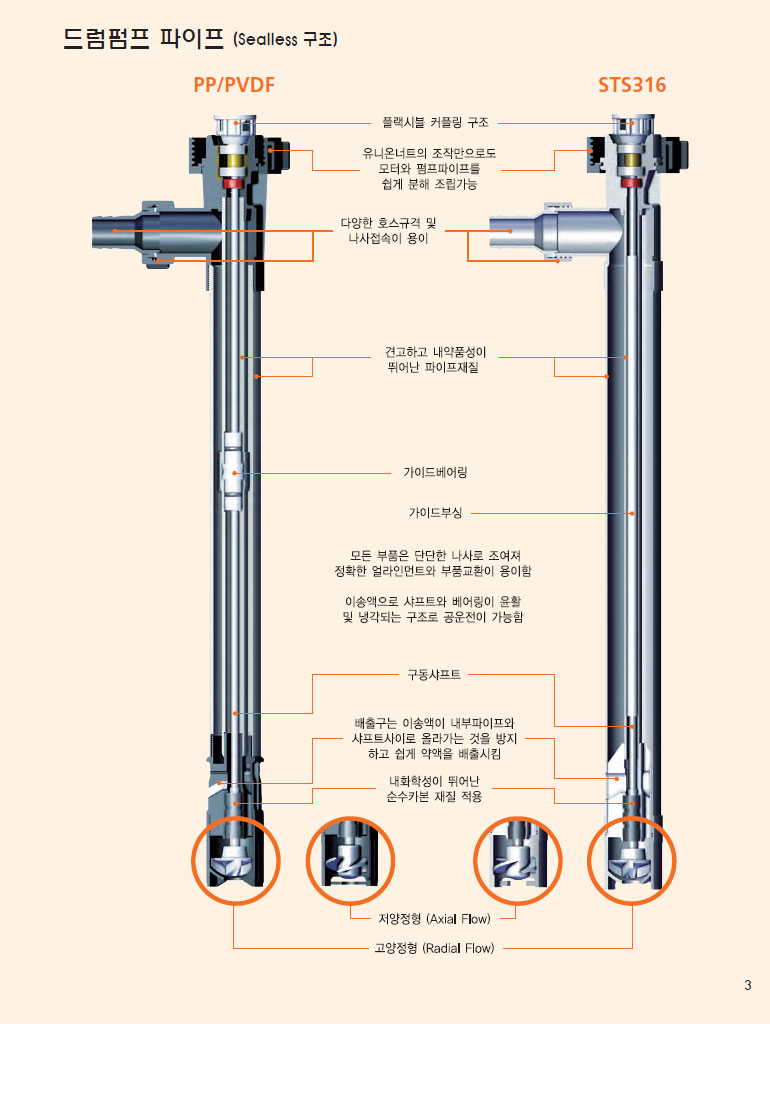 드럼펌프 파이프 (Sealless 구조)

PP/PVDF

STS316

플랙시블 커플링 구조

유니온너트의 조작만으로도 모터와 펌프파이프를 쉽게 분해 조립가능

다양한 호스규격 및 나사접속이 용이

견고하고 내약품성이 뛰어난 파이프재질

가이드베어링

가이드부싱

모든 부품은 단단한 나사로 조여져 정확한 얼라인먼트와 부품교환이 용이함

이송액으로 샤프트와 베어링이 윤활 및 냉각되는 구조로 공운전이 가능함

구동샤프트

배출구는 이송액이 내부파이프와 샤프트사이로 올라가는 것을 방지 하고 쉽게 약액을 배출시킴

내화학성이 뛰어난 순수카본 재질 적용

저양정형 (Axial Flow)

고양정형 (Radial Flow)

3